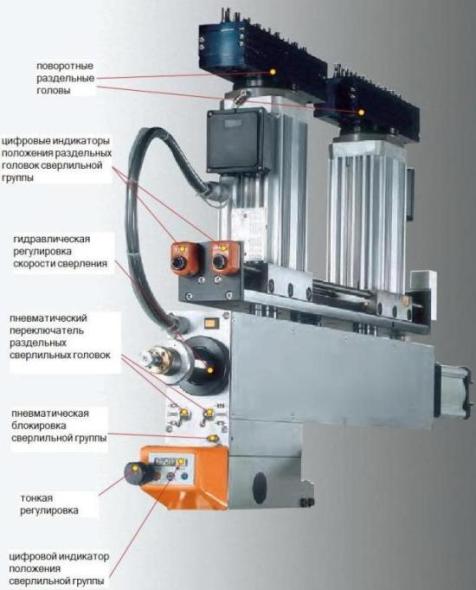 поворотные раздельные головы

цифровые индикаторы положения раздельных головок сверлильной группы

гидравлическая регулировка скорости сверления

пневматический переключатель раздельных сверлильных головок

пневматическая блокировка сверлильной группы

тонкая регулировка

цифровой индикатор положения сверлильной группы